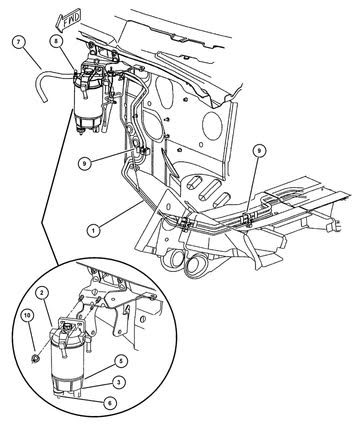 FWD
7
8
9
9
1
2
10
5
3
6