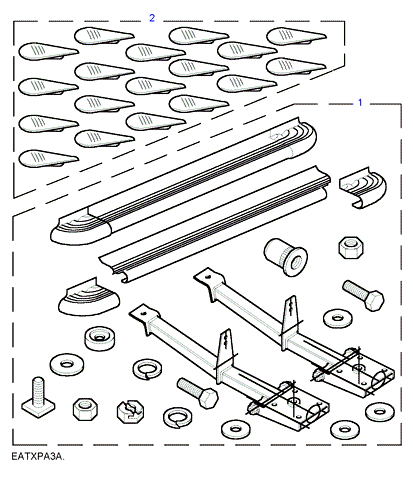 2

1

EATXPA3A.