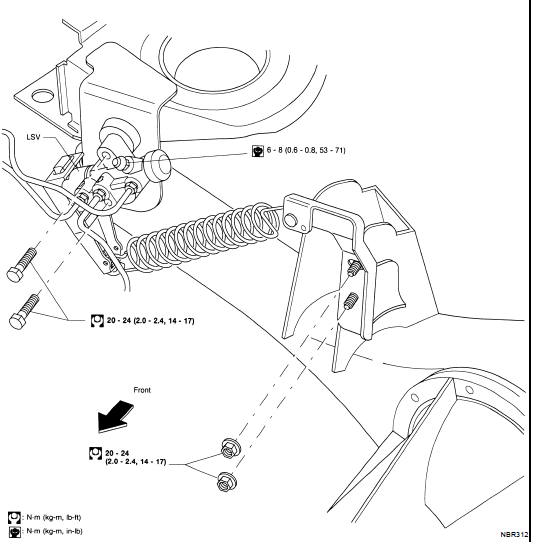 LSV

6 - 8 (0.6 - 0.8, 53 - 71)

20 - 24 (2.0 - 2.4, 14 - 17)

Front

20 - 24
(2.0 - 2.4, 14 - 17)

: N·m (kg-m, lb-ft)
: N·m (kg-m, in-lb)

NBR312