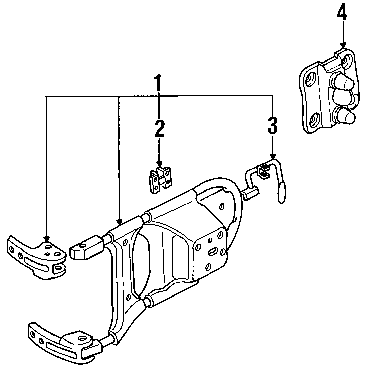 4
1
2
3