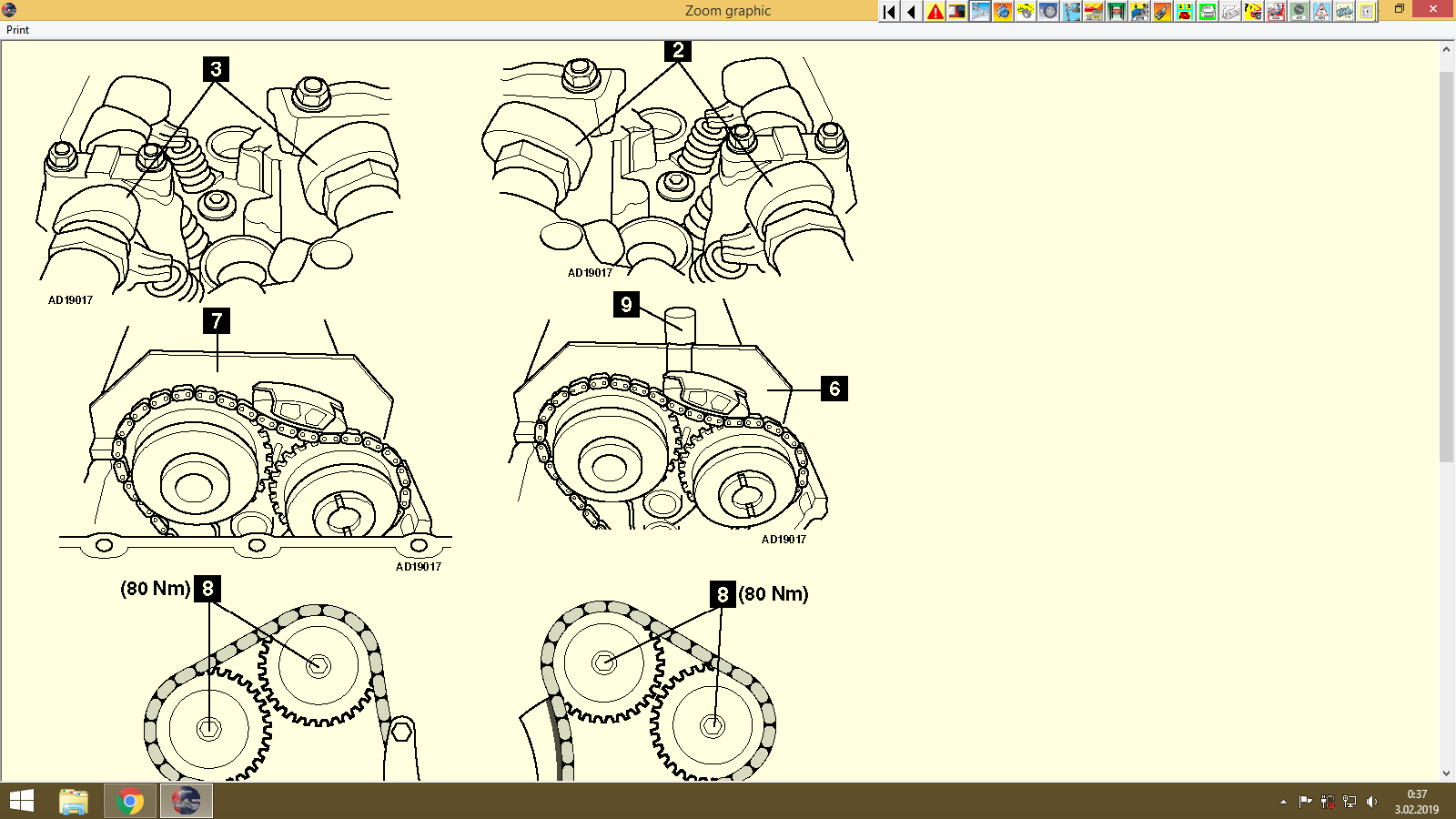 Zoom graphic

Print

3

2

AD19017

AD19017

7

9

6

AD19017

AD19017

(80 Nm) 8

8 (80 Nm)

0:37
3.02.2019