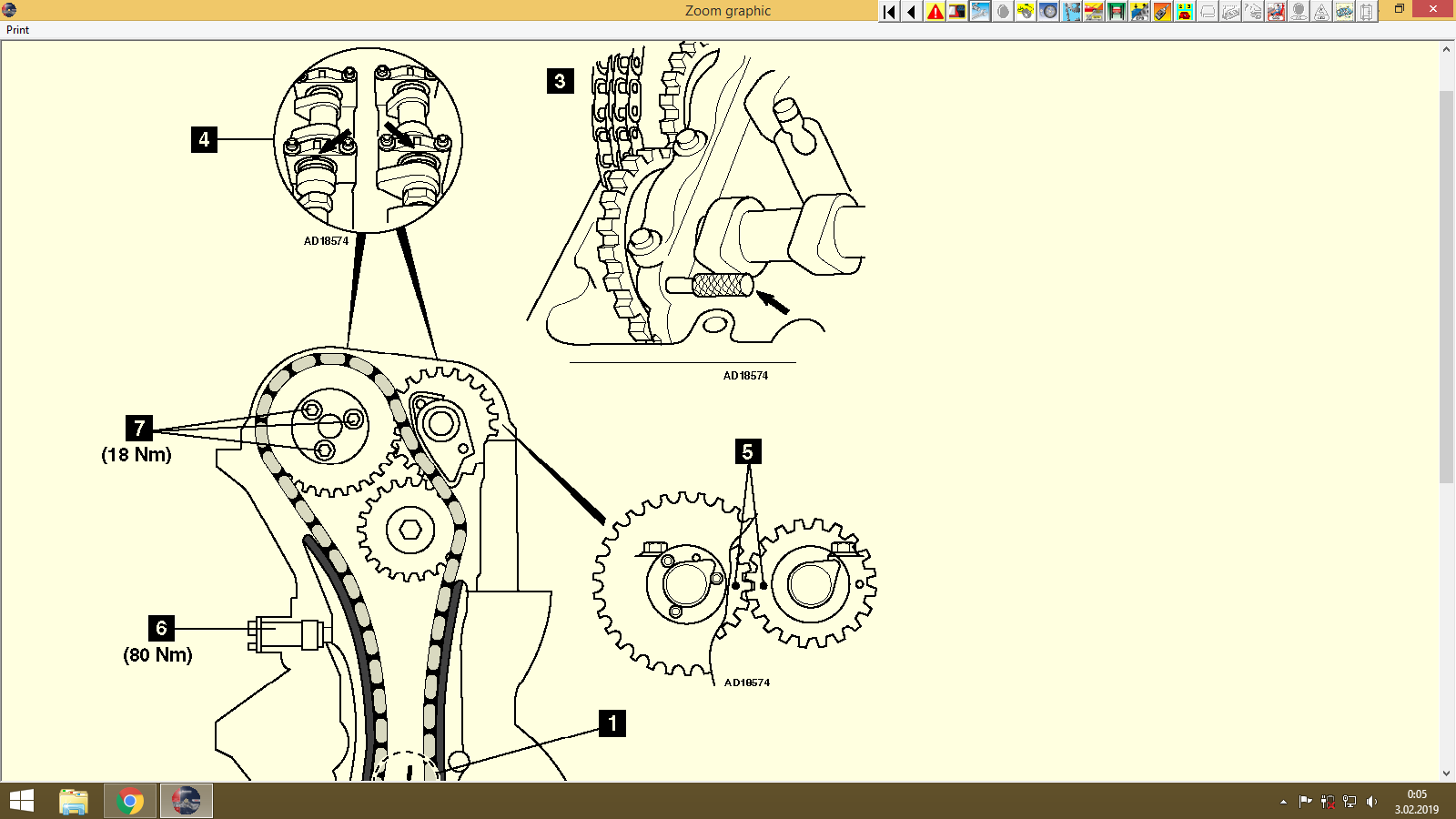 Zoom graphic

Print

4

AD18574

3

AD18574

7
(18 Nm)

5

6
(80 Nm)

AD18574

1

0:05
3.02.2019