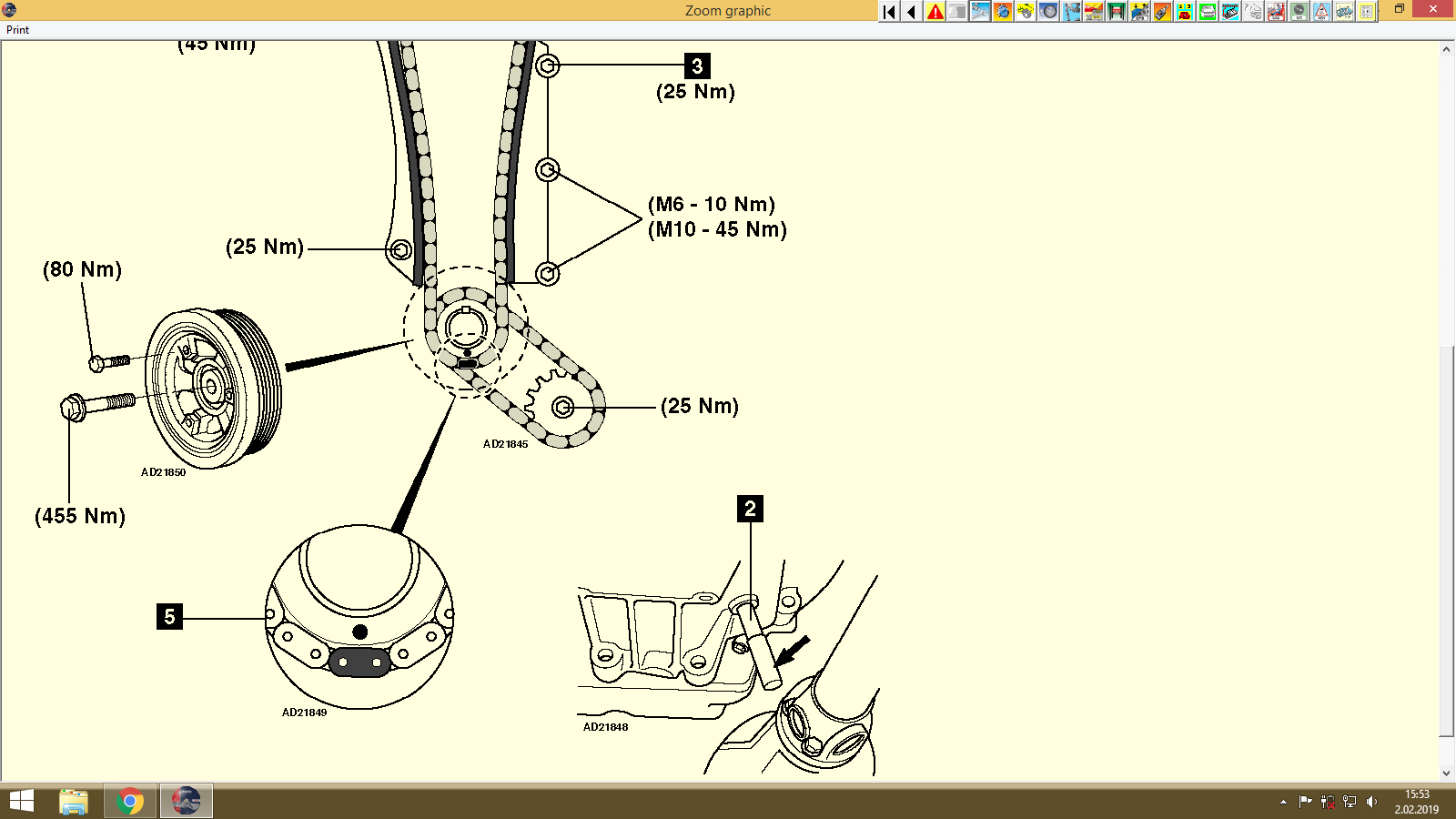 Zoom graphic

Print

(45 Nm)

3

(25 Nm)

(M6 - 10 Nm)
(M10 - 45 Nm)

(25 Nm)

(80 Nm)

(25 Nm)

AD21845

AD21850

(455 Nm)

2

5

AD21849

AD21848

15:53
2.02.2019