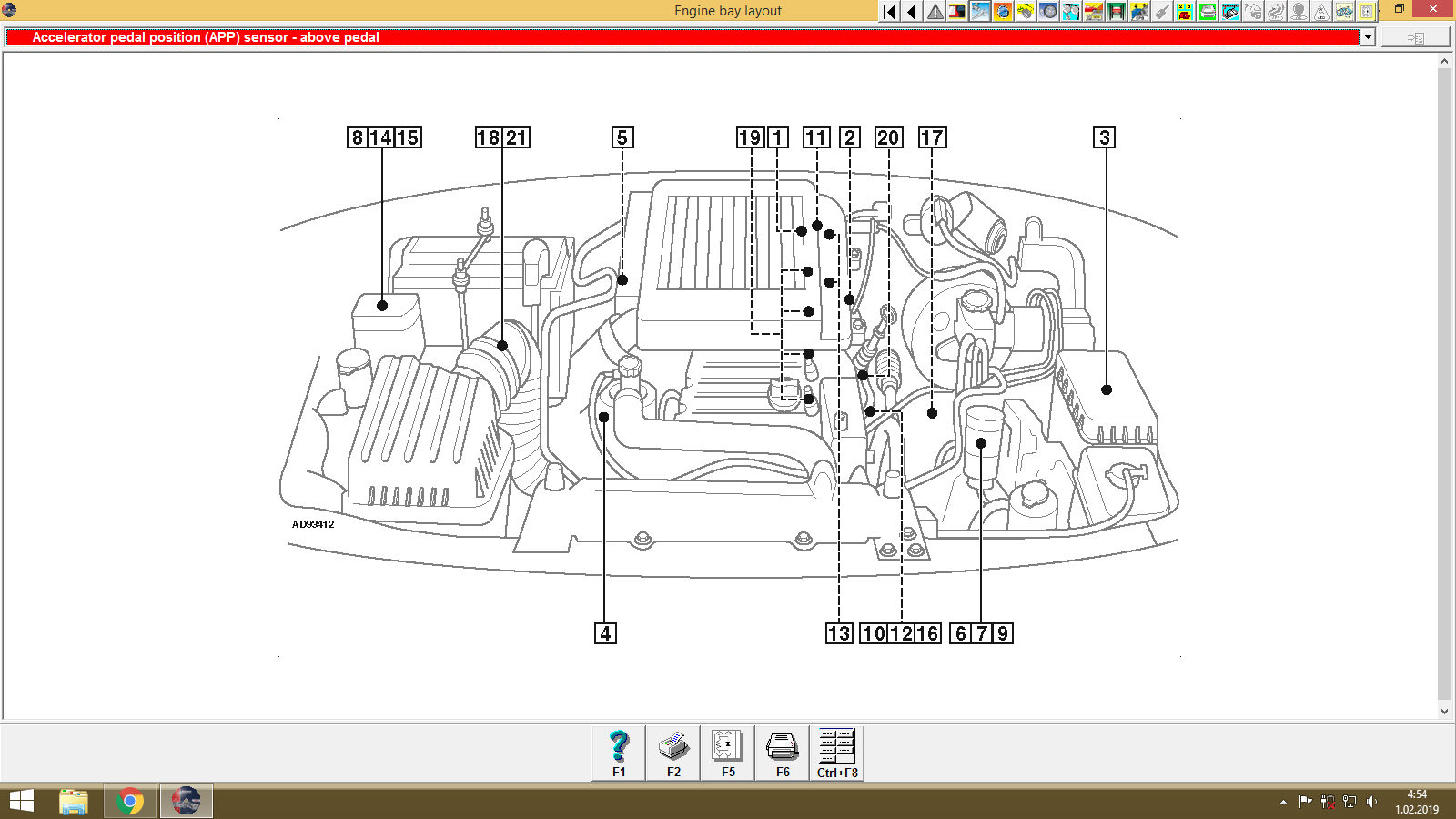 Engine bay layout

Accelerator pedal position (APP) sensor - above pedal

8 14 15
18 21
5
19 1
11
2
20
17
3
AD93412
4
13
10 12 16
6 7 9

F1
F2
F5
F6
Ctrl+F8

4:54
1.02.2019